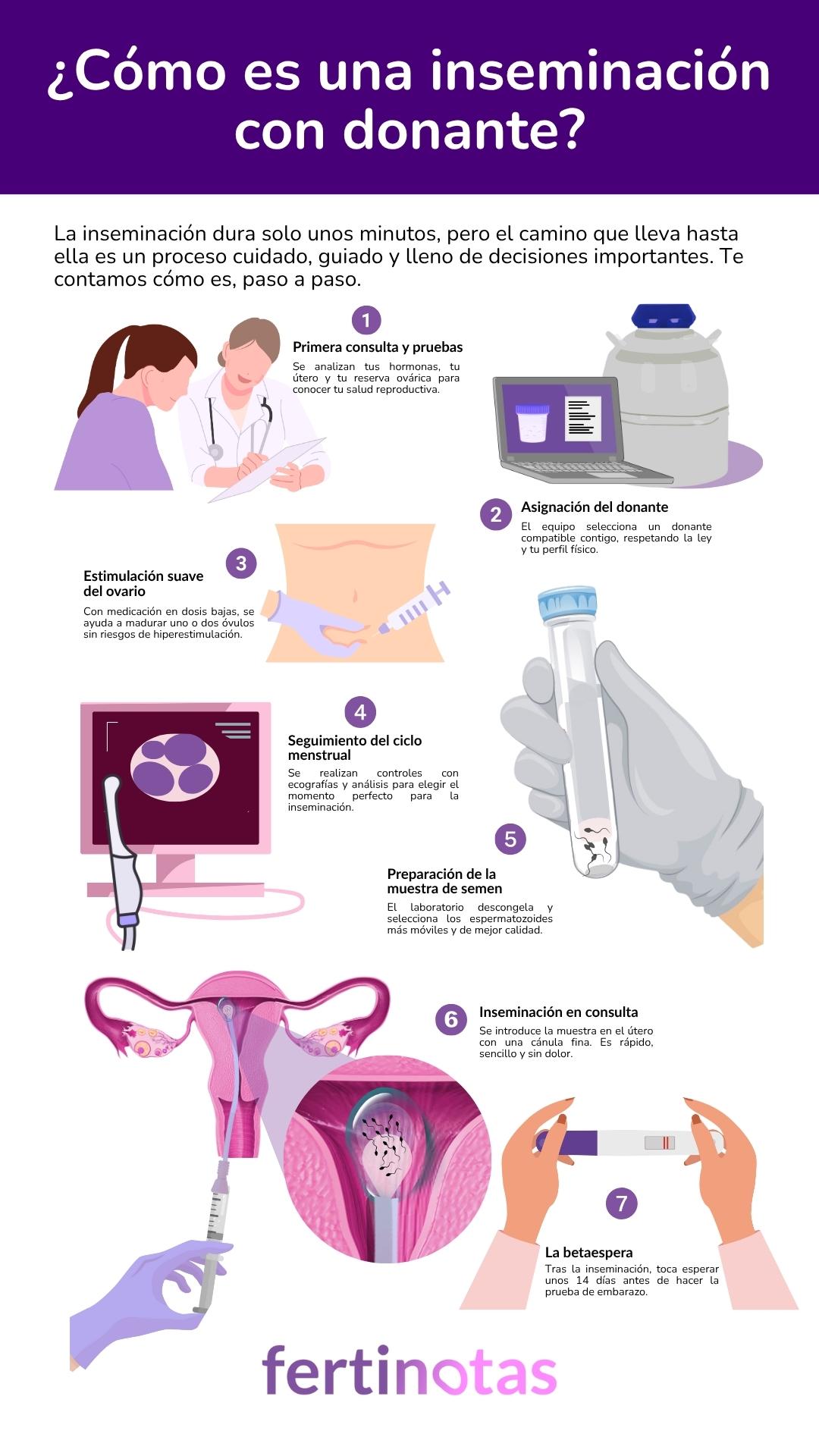 ¿Cómo es una inseminación con donante?

La inseminación dura solo unos minutos, pero el camino que lleva hasta ella es un proceso cuidado, guiado y lleno de decisiones importantes. Te contamos cómo es, paso a paso.

1

Primera consulta y pruebas

Se analizan tus hormonas, tu útero y tu reserva ovárica para conocer tu salud reproductiva.

2

Asignación del donante

El equipo selecciona un donante compatible contigo, respetando la ley y tu perfil físico.

3

Estimulación suave del ovario

Con medicación en dosis bajas, se ayuda a madurar uno o dos óvulos sin riesgos de hiperestimulación.

4

Seguimiento del ciclo menstrual

Se realizan controles con ecografías y análisis para elegir el momento perfecto para la inseminación.

5

Preparación de la muestra de semen

El laboratorio descongela y selecciona los espermatozoides más móviles y de mejor calidad.

6

Inseminación en consulta

Se introduce la muestra en el útero con una cánula fina. Es rápido, sencillo y sin dolor.

7

La betaespera

Tras la inseminación, toca esperar unos 14 días antes de hacer la prueba de embarazo.

fertinotas