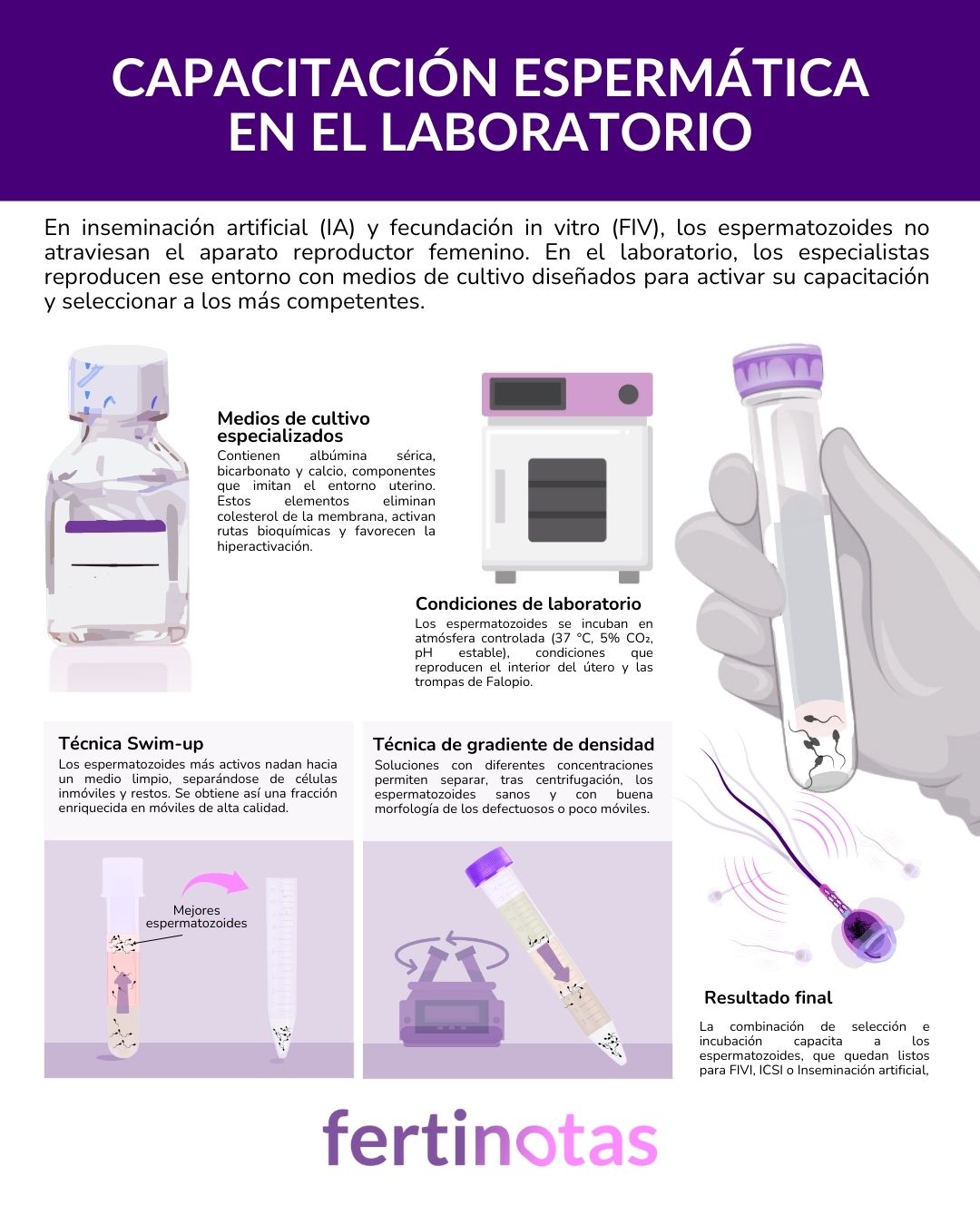 CAPACITACIÓN ESPERMÁTICA EN EL LABORATORIO

En inseminación artificial (IA) y fecundación in vitro (FIV), los espermatozoides no atraviesan el aparato reproductor femenino. En el laboratorio, los especialistas reproducen ese entorno con medios de cultivo diseñados para activar su capacitación y seleccionar a los más competentes.

Medios de cultivo especializados
Contienen albúmina sérica, bicarbonato y calcio, componentes que imitan el entorno uterino. Estos elementos eliminan colesterol de la membrana, activan rutas bioquímicas y favorecen la hiperactivación.

Condiciones de laboratorio
Los espermatozoides se incuban en atmósfera controlada (37 °C, 5% $CO_2$, pH estable), condiciones que reproducen el interior del útero y las trompas de Falopio.

Técnica Swim-up
Los espermatozoides más activos nadan hacia un medio limpio, separándose de células inmóviles y restos. Se obtiene así una fracción enriquecida en móviles de alta calidad.

Mejores espermatozoides

Técnica de gradiente de densidad
Soluciones con diferentes concentraciones permiten separar, tras centrifugación, los espermatozoides sanos y con buena morfología de los defectuosos o poco móviles.

Resultado final
La combinación de selección e incubación capacita a los espermatozoides, que quedan listos para FIVI, ICSI o Inseminación artificial,

fertinotas